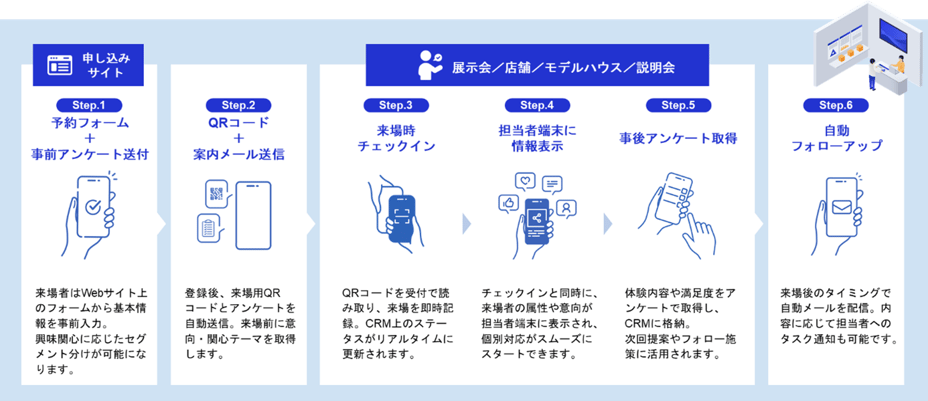 申し込みサイト

展示会／店舗／モデルハウス／説明会

Step.1
予約フォーム
＋
事前アンケート送付

来場者はWebサイト上のフォームから基本情報を事前入力。
興味関心に応じたセグメント分けが可能になります。

Step.2
QRコード
＋
案内メール送信

登録後、来場用QRコードとアンケートを自動送信。来場前に意向・関心テーマを取得します。

Step.3
来場時
チェックイン

QRコードを受付で読み取り、来場を即時記録。CRM上のステータスがリアルタイムに更新されます。

Step.4
担当者端末に
情報表示

チェックインと同時に、来場者の属性や意向が担当者端末に表示され、個別対応がスムーズにスタートできます。

Step.5
事後アンケート取得

体験内容や満足度をアンケートで取得し、CRMに格納。
次回提案やフォロー施策に活用されます。

Step.6
自動
フォローアップ

来場後のタイミングで自動メールを配信。内容に応じて担当者へのタスク通知も可能です。